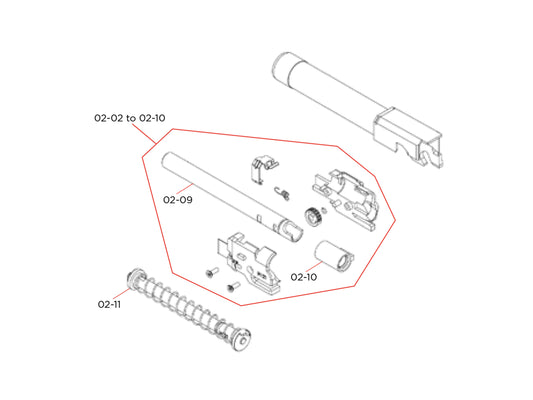 02-02 to 02-10

02-09

02-10

02-11